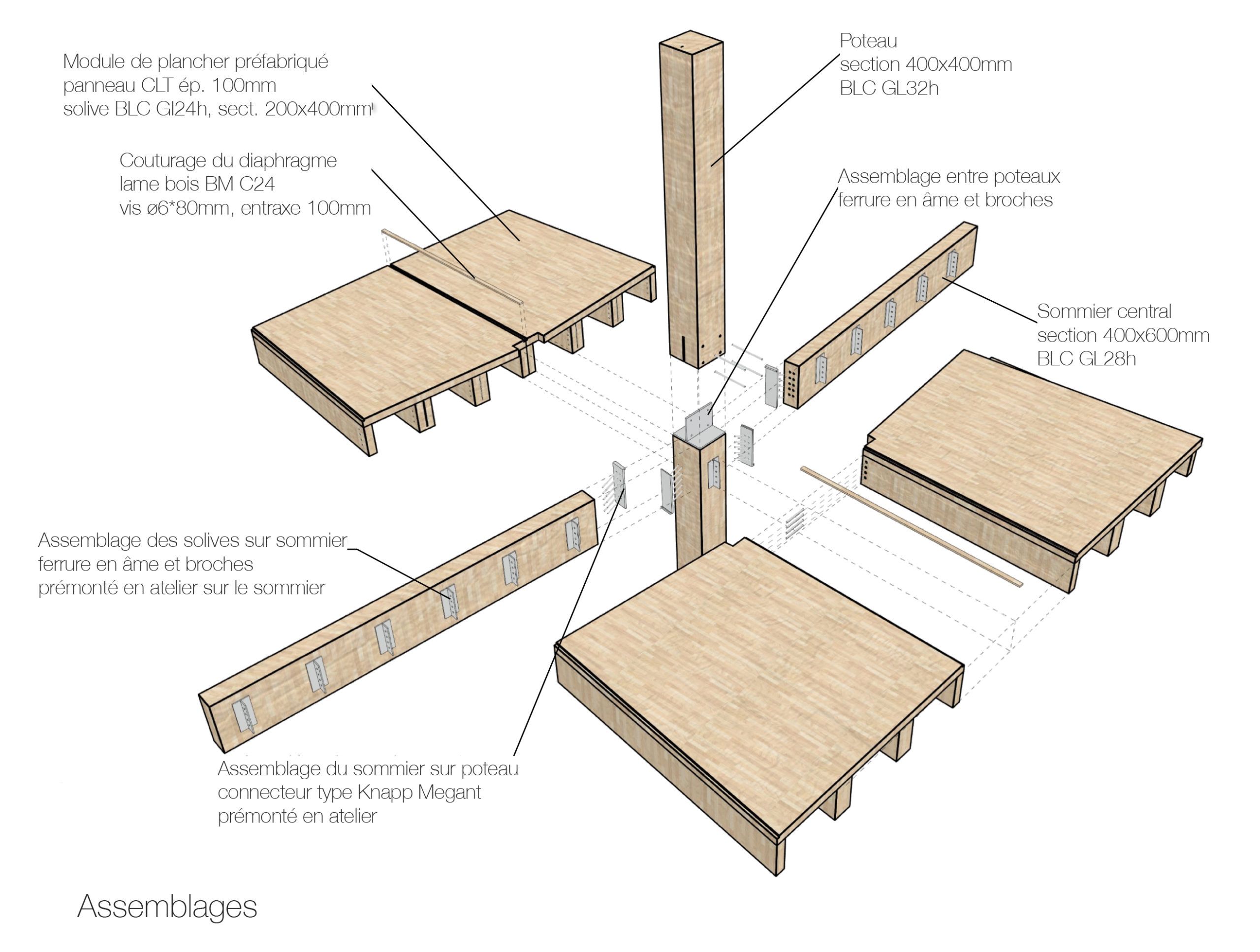 Module de plancher préfabriqué
panneau CLT ép. 100mm
solive BLC Gl24h, sect. 200x400mm

Couturage du diaphragme
lame bois BM C24
vis ø6*80mm, entraxe 100mm

Poteau
section 400x400mm
BLC GL32h

Assemblage entre poteaux
ferrure en âme et broches

Sommier central
section 400x600mm
BLC GL28h

Assemblage des solives sur sommier
ferrure en âme et broches
prémonté en atelier sur le sommier

Assemblage du sommier sur poteau
connecteur type Knapp Megant
prémonté en atelier

Assemblages