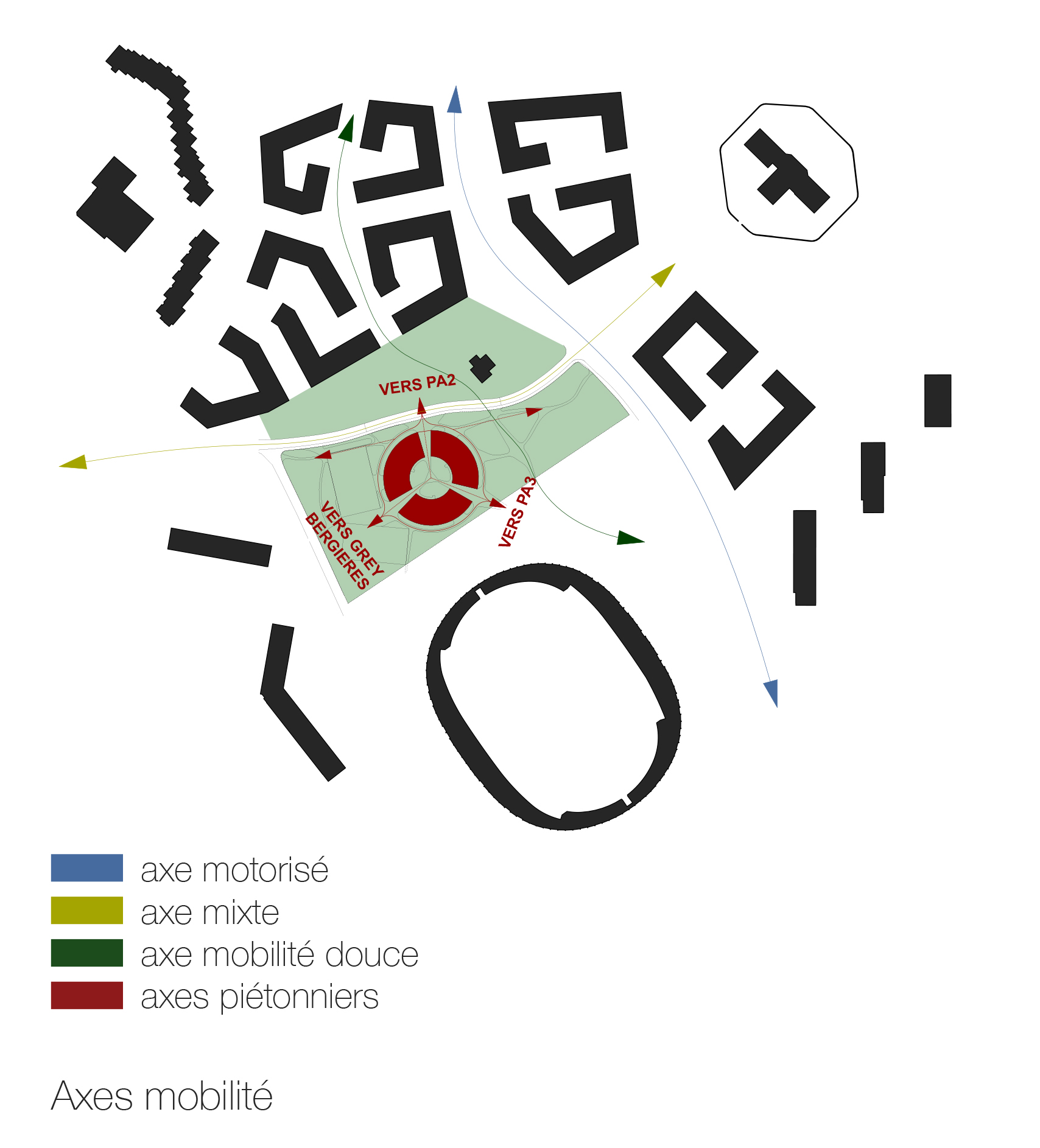 VERS PA2

VERS GREY BERGIERES

VERS PA3

axe motorisé
axe mixte
axe mobilité douce
axes piétonniers

Axes mobilité